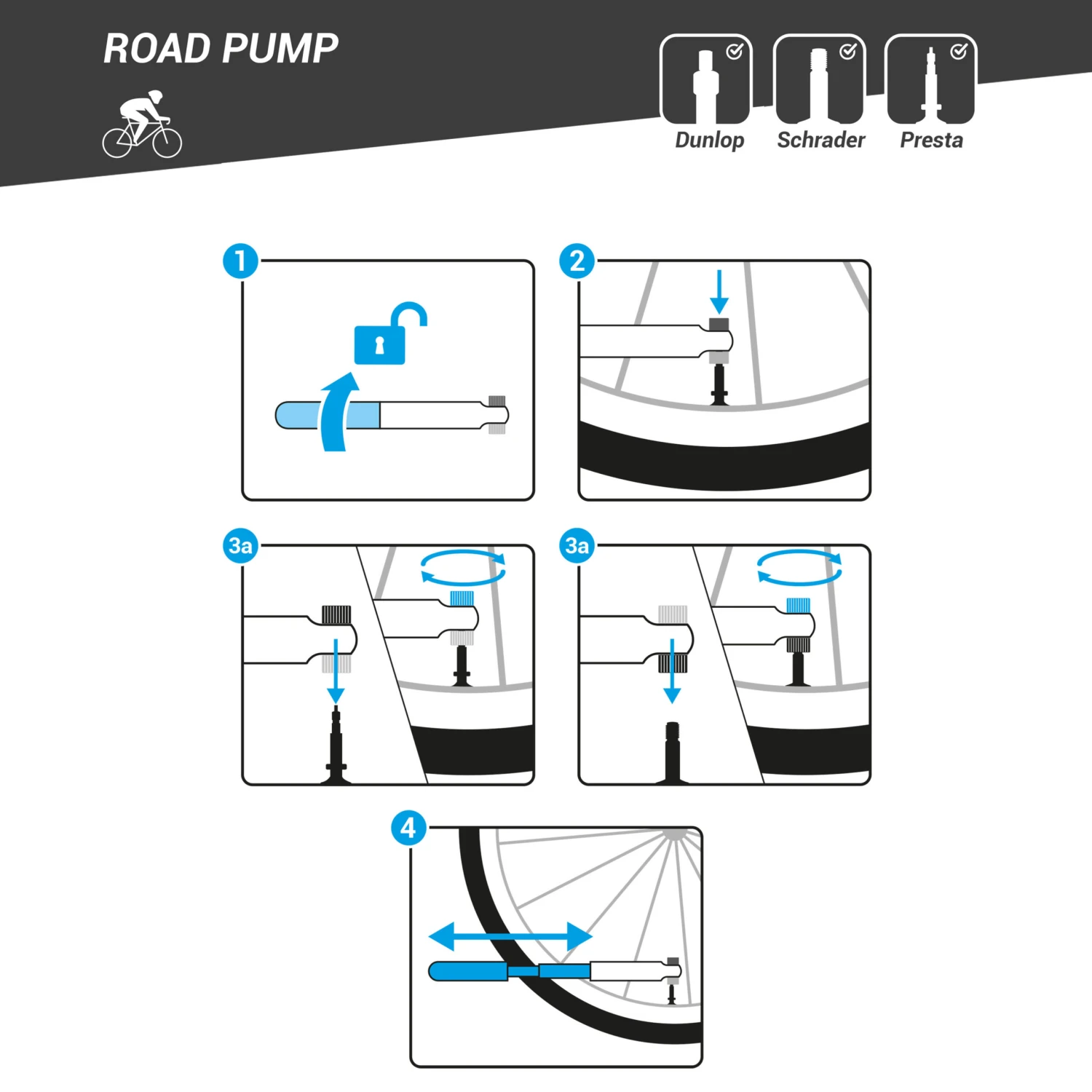 ROAD PUMP

Dunlop Schrader Presta

1

2

3a

3a

4