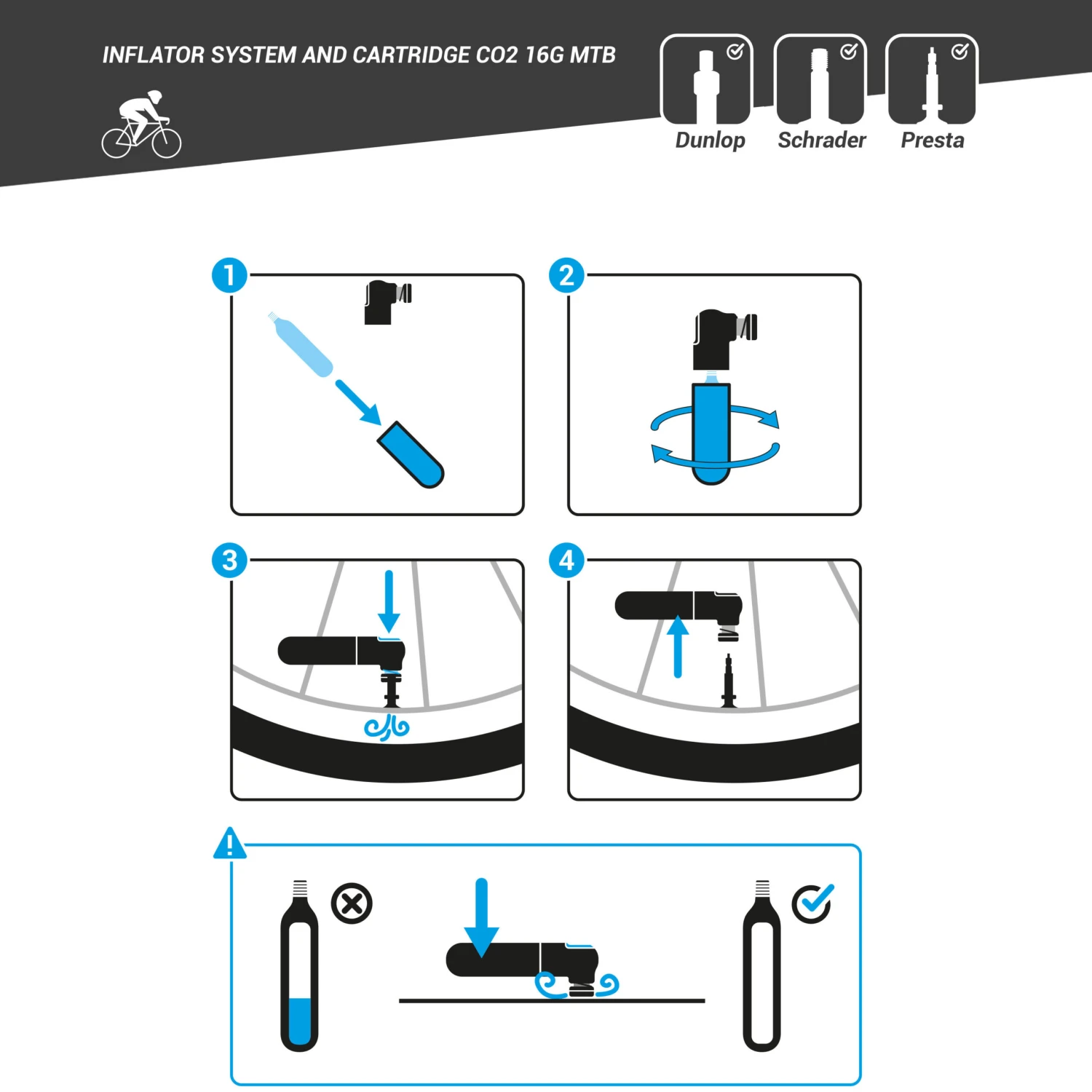 INFLATOR SYSTEM AND CARTRIDGE CO2 16G MTB

Dunlop Schrader Presta

1

2

3

4