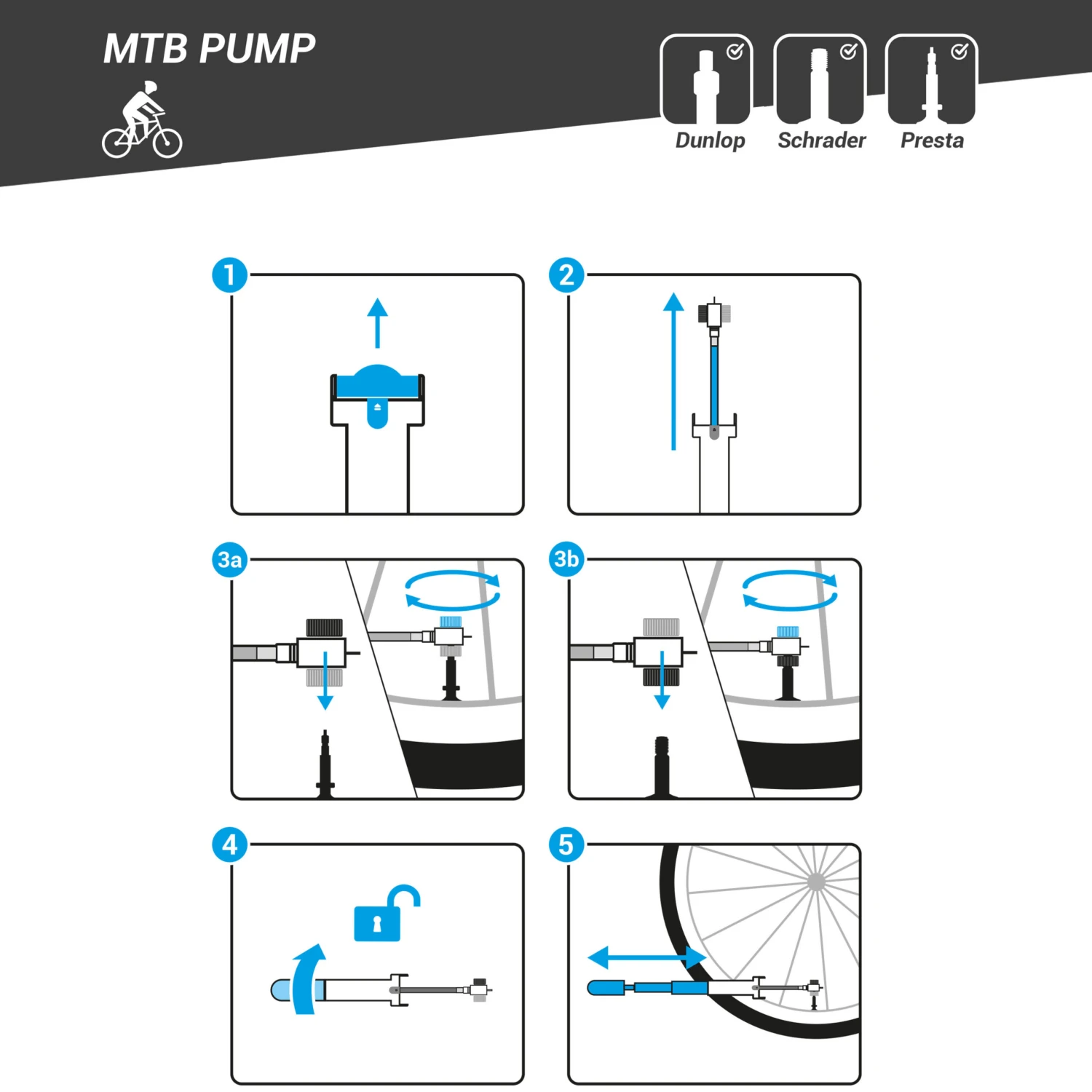 MTB PUMP

Dunlop
Schrader
Presta

1

2

3a

3b

4

5